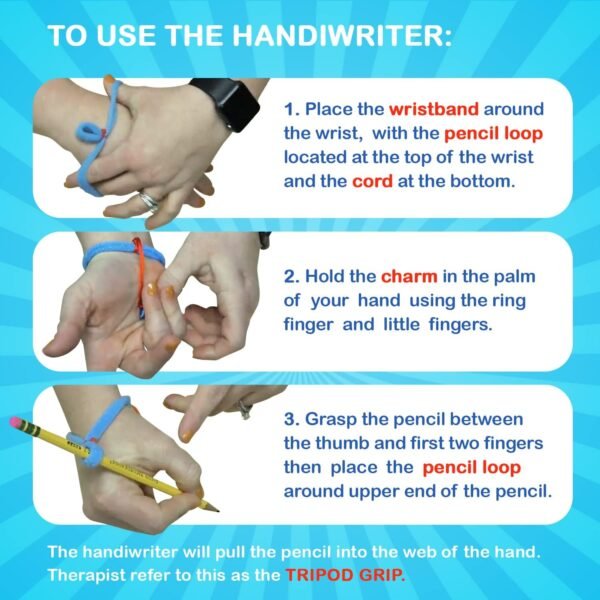 TO USE THE HANDIWRITER:

1. Place the wristband around the wrist, with the pencil loop located at the top of the wrist and the cord at the bottom.

2. Hold the charm in the palm of your hand using the ring finger and little fingers.

3. Grasp the pencil between the thumb and first two fingers then place the pencil loop around upper end of the pencil.

The handiwriter will pull the pencil into the web of the hand. Therapist refer to this as the TRIPOD GRIP.